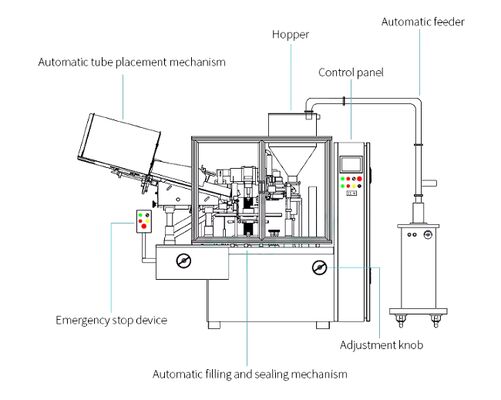 Automatic feeder

Hopper

Automatic tube placement mechanism

Control panel

Emergency stop device

Adjustment knob

Automatic filling and sealing mechanism